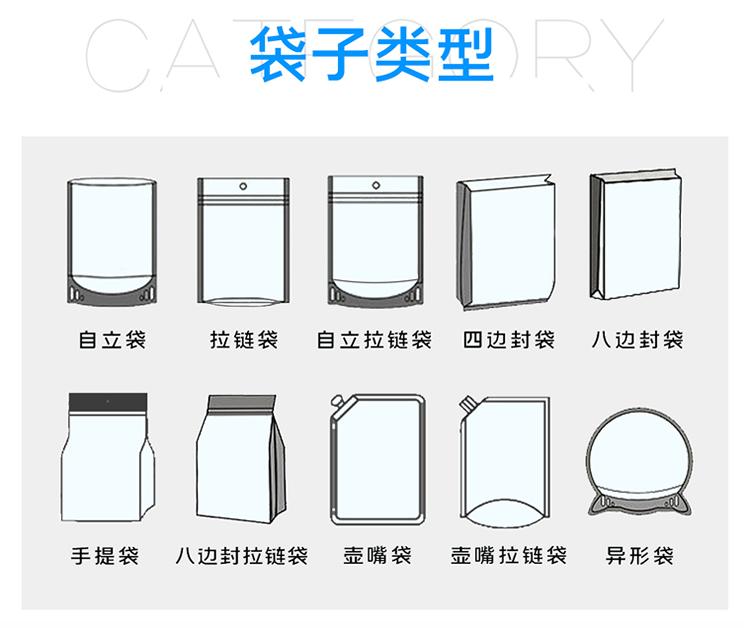 CATEGORY
袋子类型

自立袋 拉链袋 自立拉链袋 四边封袋 八边封袋

手提袋 八边封拉链袋 壶嘴袋 壶嘴拉链袋 异形袋