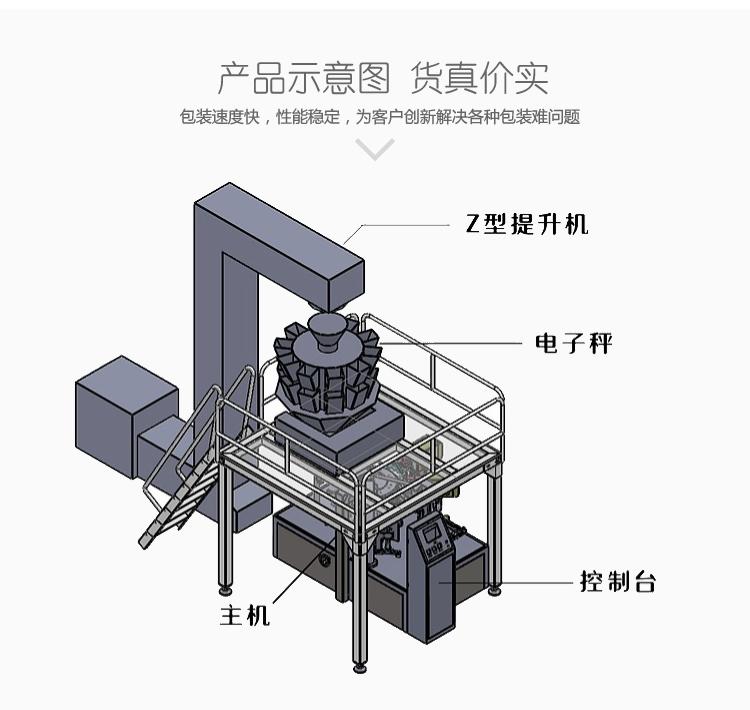 产品示意图 货真价实

包装速度快，性能稳定，为客户创新解决各种包装难问题

Z型提升机

电子秤

控制台

主机