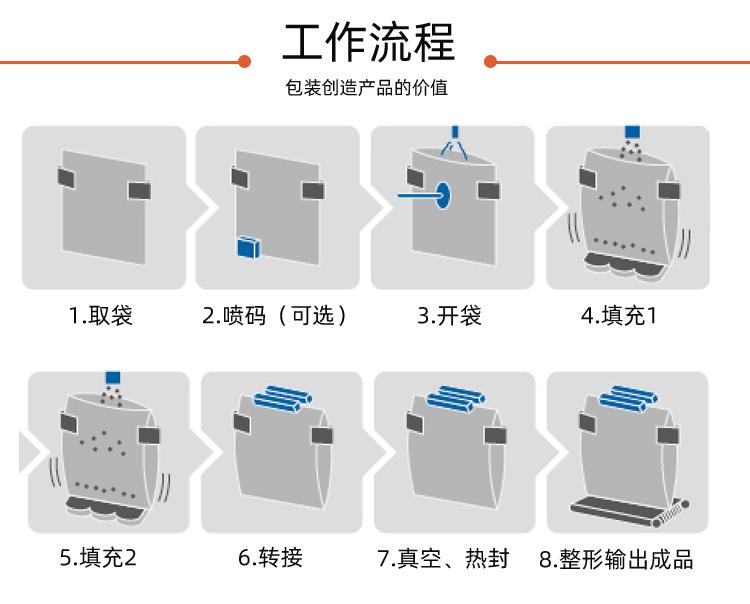 工作流程

包装创造产品的价值

1.取袋

2.喷码（可选）

3.开袋

4.填充1

5.填充2

6.转接

7.真空、热封

8.整形输出成品