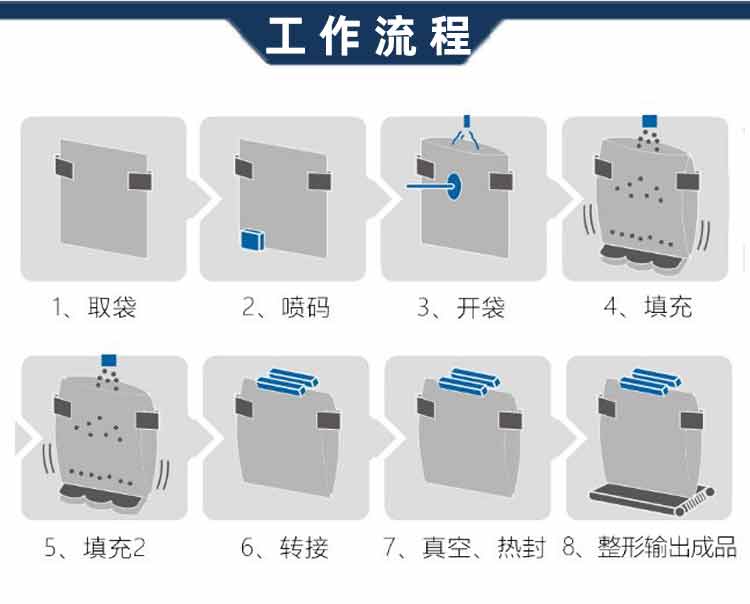 工作流程

1、取袋

2、喷码

3、开袋

4、填充

5、填充2

6、转接

7、真空、热封

8、整形输出成品