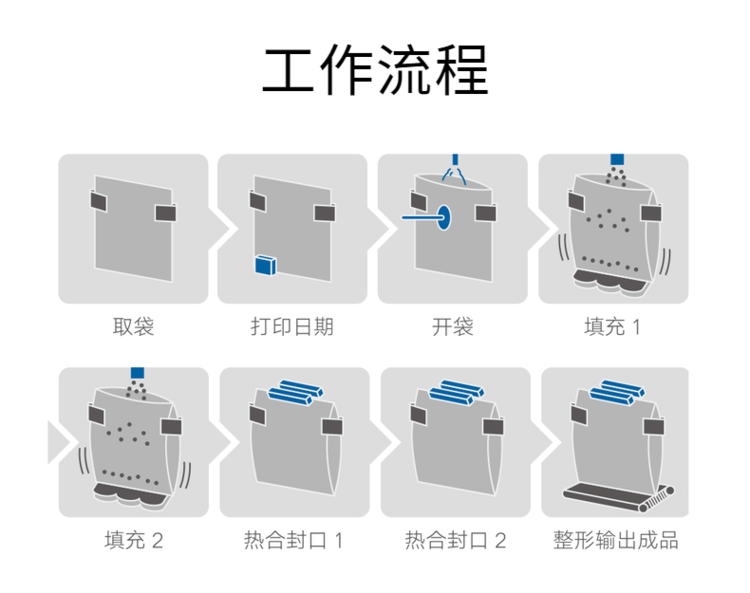 工作流程

取袋

打印日期

开袋

填充 1

填充 2

热合封口 1

热合封口 2

整形输出成品